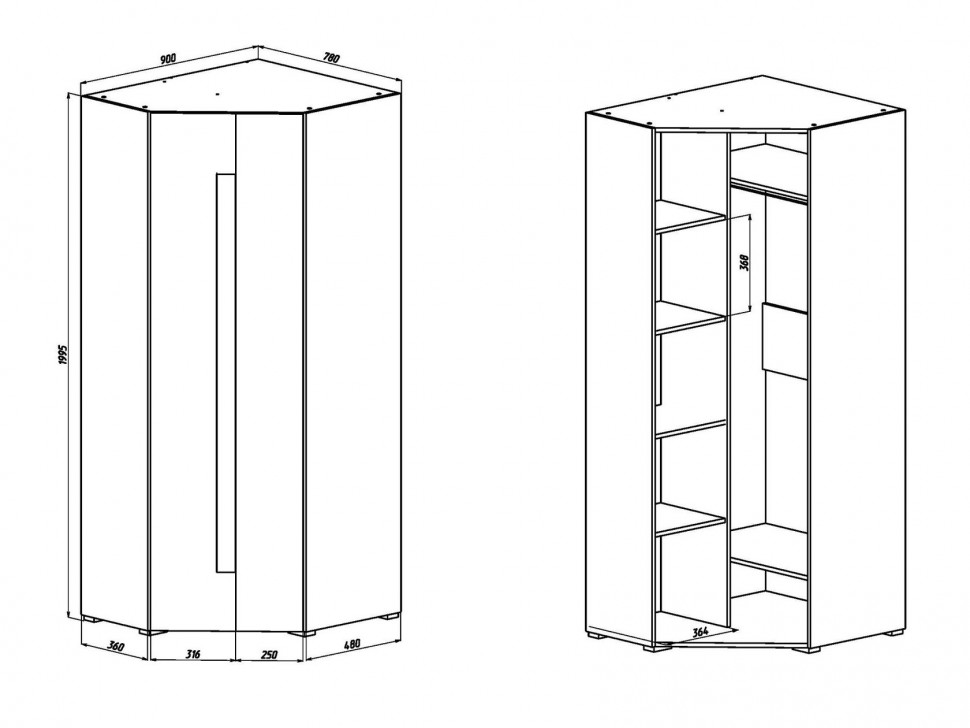 900
780
1995
360
316
250
480
368
364