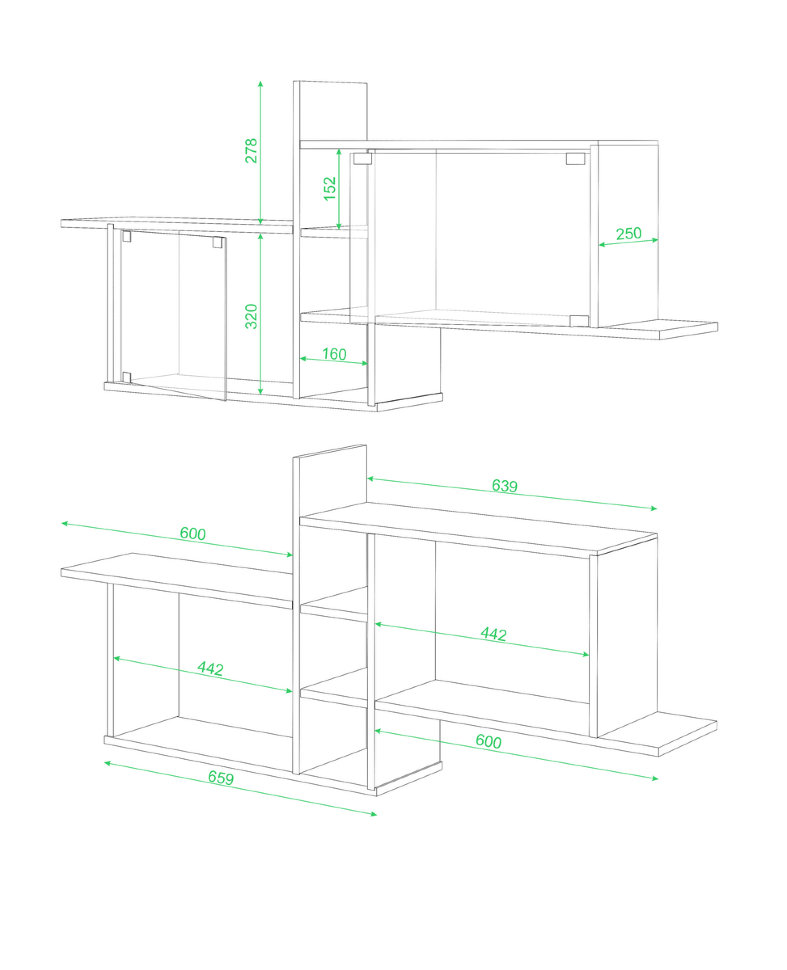 278
152
250
320
160
639
600
442
442
600
659